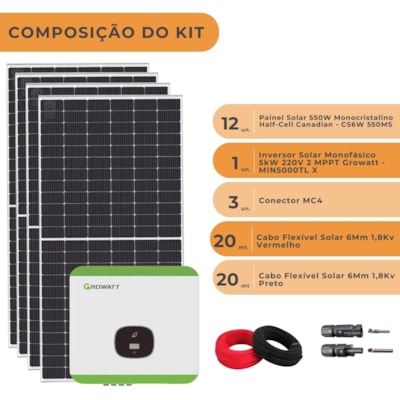 COMPOSIÇÃO DO KIT

12 un. Painel Solar 550W Monocristalino Half-Cell Canadian - CS6W 550MS

1 un. Inversor Solar Monofásico 5kW 220V 2 MPPT Growatt - MIN5000TL X

3 un. Conector MC4

20 mt Cabo Flexível Solar 6Mm 1,8Kv Vermelho

20 mt Cabo Flexível Solar 6Mm 1,8Kv Preto

GROWATT