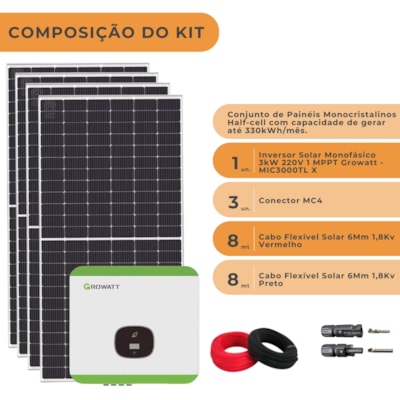 COMPOSIÇÃO DO KIT

Conjunto de Painéis Monocristalinos Half-cell com capacidade de gerar até 330kWh/mês.

1 un. Inversor Solar Monofásico 3kW 220V 1 MPPT Growatt - MIC3000TL X

3 un. Conector MC4

8 mt Cabo Flexível Solar 6Mm 1,8Kv Vermelho

8 mt Cabo Flexível Solar 6Mm 1,8Kv Preto

GROWATT