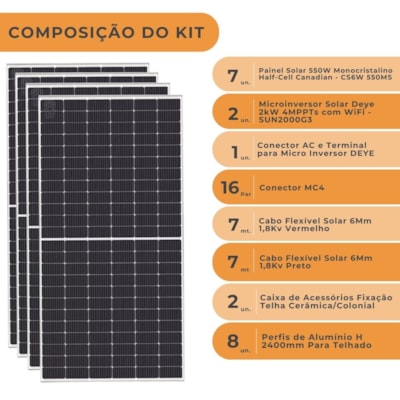 COMPOSIÇÃO DO KIT

7 un. Painel Solar 550W Monocristalino Half-Cell Canadian - CS6W 550MS

2 un. Microinversor Solar Deye 2kW 4MPPTs com WiFi - SUN2000G3

1 un. Conector AC e Terminal para Micro Inversor DEYE

16 Par Conector MC4

7 mt. Cabo Flexível Solar 6Mm 1,8Kv Vermelho

7 mt Cabo Flexível Solar 6Mm 1,8Kv Preto

2 un. Caixa de Acessórios Fixação Telha Cerâmica/Colonial

8 un. Perfis de Alumínio H 2400mm Para Telhado