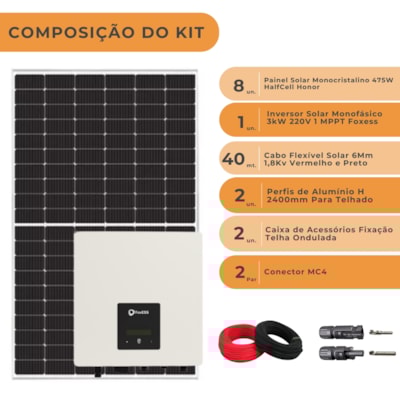 COMPOSIÇÃO DO KIT

8 un. Painel Solar Monocristalino 475W HalfCell Honor

1 un. Inversor Solar Monofásico 3kW 220V 1 MPPT Foxess

40 mt. Cabo Flexível Solar 6Mm 1,8Kv Vermelho e Preto

2 un. Perfis de Alumínio H 2400mm Para Telhado

2 un. Caixa de Acessórios Fixação Telha Ondulada

2 Par Conector MC4

FoxESS