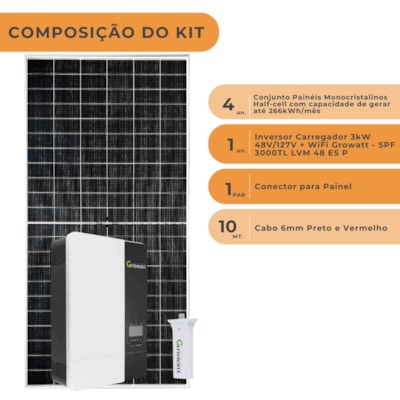 COMPOSIÇÃO DO KIT

4 un.
Conjunto Painéis Monocristalinos Half-cell com capacidade de gerar até 266kWh/mês

1 un.
Inversor Carregador 3kW 48V/127V + WiFi Growatt - SPF 3000TL LVM 48 ES P

1 PAR
Conector para Painel

10 MT.
Cabo 6mm Preto e Vermelho

Growatt

Growatt