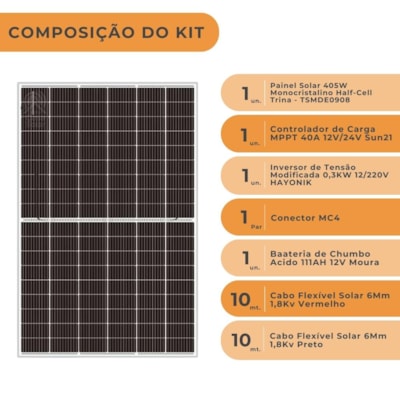 COMPOSIÇÃO DO KIT

1 un. Painel Solar 405W Monocristalino Half-Cell Trina - TSMDE0908

1 un. Controlador de Carga MPPT 40A 12V/24V Sun21

1 un. Inversor de Tensão Modificada 0,3KW 12/220V HAYONIK

1 Par Conector MC4

1 un. Baateria de Chumbo Acido 111AH 12V Moura

10 mt. Cabo Flexível Solar 6Mm 1,8Kv Vermelho

10 mt. Cabo Flexível Solar 6Mm 1,8Kv Preto