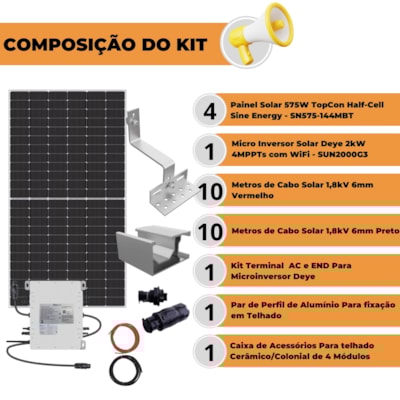 COMPOSIÇÃO DO KIT

4 Painel Solar 575W TopCon Half-Cell Sine Energy - SN575-144MBT

1 Micro Inversor Solar Deye 2kW 4MPPTs com WiFi - SUN2000G3

10 Metros de Cabo Solar 1,8kV 6mm Vermelho

10 Metros de Cabo Solar 1,8kV 6mm Preto

1 Kit Terminal AC e END Para Microinversor Deye

1 Par de Perfil de Alumínio Para fixação em Telhado

1 Caixa de Acessórios Para telhado Cerâmico/Colonial de 4 Módulos