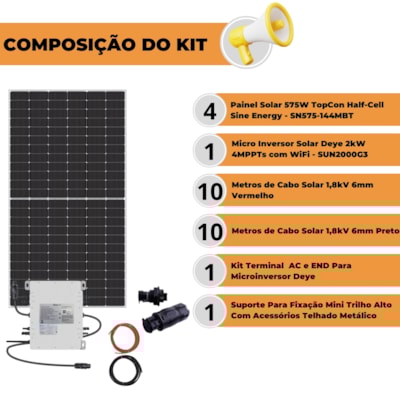 COMPOSIÇÃO DO KIT

4 Painel Solar 575W TopCon Half-Cell Sine Energy - SN575-144MBT

1 Micro Inversor Solar Deye 2kW 4MPPTs com WiFi - SUN2000G3

10 Metros de Cabo Solar 1,8kV 6mm Vermelho

10 Metros de Cabo Solar 1,8kV 6mm Preto

1 Kit Terminal AC e END Para Microinversor Deye

1 Suporte Para Fixação Mini Trilho Alto Com Acessórios Telhado Metálico