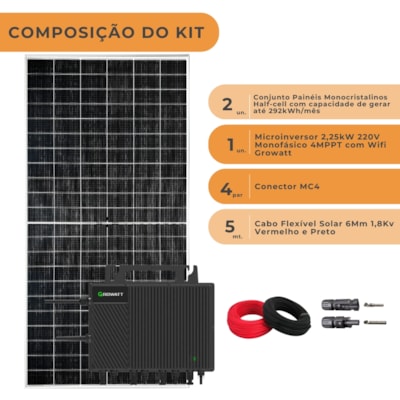 COMPOSIÇÃO DO KIT

2 un. Conjunto Painéis Monocristalinos Half-cell com capacidade de gerar até 292kWh/mês

1 un. Microinversor 2,25kW 220V Monofásico 4MPPT com Wifi Growatt

4 par Conector MC4

5 mt. Cabo Flexível Solar 6Mm 1,8Kv Vermelho e Preto

GROWATT