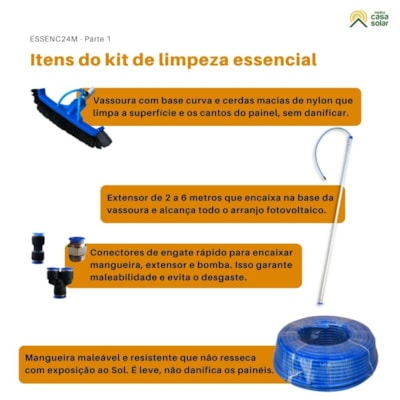 casa solar

ESSENC24M - Parte 1

Itens do kit de limpeza essencial

Vassoura com base curva e cerdas macias de nylon que limpa a superfície e os cantos do painel, sem danificar.

Extensor de 2 a 6 metros que encaixa na base da vassoura e alcança todo o arranjo fotovoltaico.

Conectores de engate rápido para encaixar mangueira, extensor e bomba. Isso garante maleabilidade e evita o desgaste.

Mangueira maleável e resistente que não resseca com exposição ao Sol. É leve, não danifica os painéis.