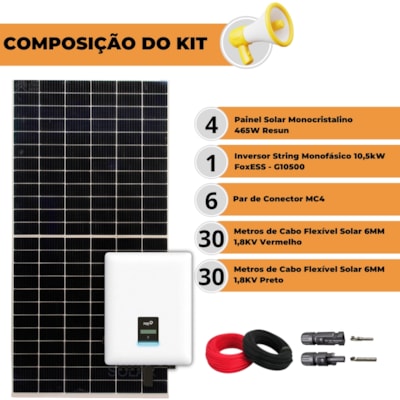 COMPOSIÇÃO DO KIT

4 Painel Solar Monocristalino 465W Resun

1 Inversor String Monofásico 10,5kW FoxESS - G10500

6 Par de Conector MC4

30 Metros de Cabo Flexível Solar 6MM 1,8KV Vermelho

30 Metros de Cabo Flexível Solar 6MM 1,8KV Preto