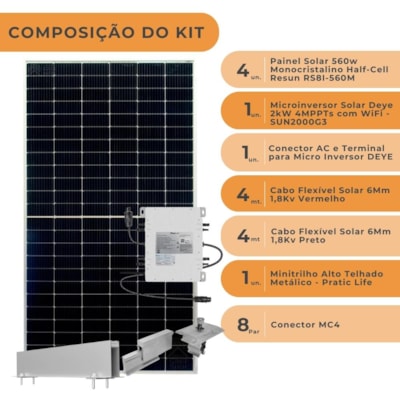 COMPOSIÇÃO DO KIT

4 un. Painel Solar 560w Monocristalino Half-Cell Resun RS8I-560M

1 un. Microinversor Solar Deye 2kW 4MPPTs com WiFi - SUN2000G3

1 un. Conector AC e Terminal para Micro Inversor DEYE

4 mt. Cabo Flexível Solar 6Mm 1,8Kv Vermelho

4 mt Cabo Flexível Solar 6Mm 1,8Kv Preto

1 un. Minitrilho Alto Telhado Metálico - Pratic Life

8 Par Conector MC4