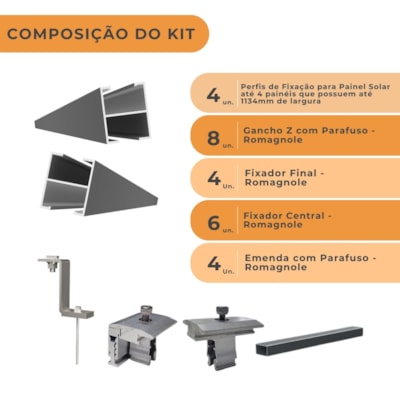 COMPOSIÇÃO DO KIT

4 un. Perfis de Fixação para Painel Solar até 4 painéis que possuem até 1134mm de largura

8 un. Gancho Z com Parafuso - Romagnole

4 Un. Fixador Final - Romagnole

6 un. Fixador Central - Romagnole

4 Un. Emenda com Parafuso - Romagnole