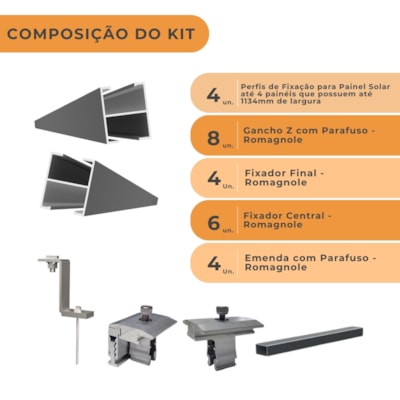 COMPOSIÇÃO DO KIT

4 un. Perfis de Fixação para Painel Solar até 4 painéis que possuem até 1134mm de largura

8 un. Gancho Z com Parafuso - Romagnole

4 Un. Fixador Final - Romagnole

6 un. Fixador Central - Romagnole

4 Un. Emenda com Parafuso - Romagnole