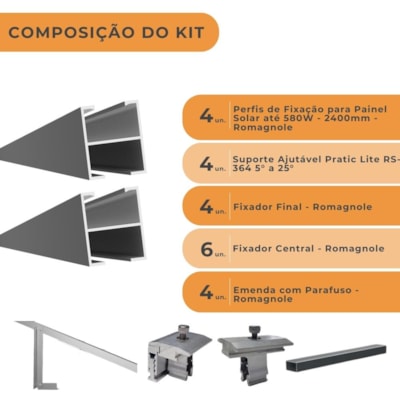 COMPOSIÇÃO DO KIT

4 un. Perfis de Fixação para Painel Solar até 580W - 2400mm - Romagnole

4 un. Suporte Ajutável Pratic Lite RS-364 5° a 25°

4 un. Fixador Final - Romagnole

6 un. Fixador Central - Romagnole

4 un. Emenda com Parafuso - Romagnole