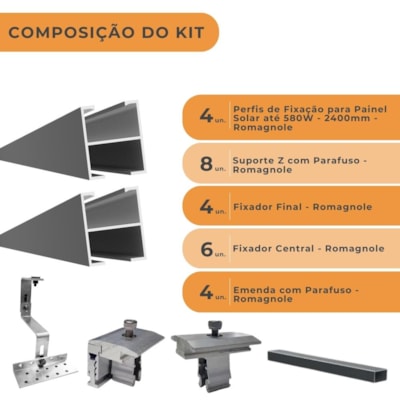 COMPOSIÇÃO DO KIT

4 un. Perfis de Fixação para Painel Solar até 580W - 2400mm - Romagnole

8 un. Suporte Z com Parafuso - Romagnole

4 un. Fixador Final - Romagnole

6 un. Fixador Central - Romagnole

4 un. Emenda com Parafuso - Romagnole