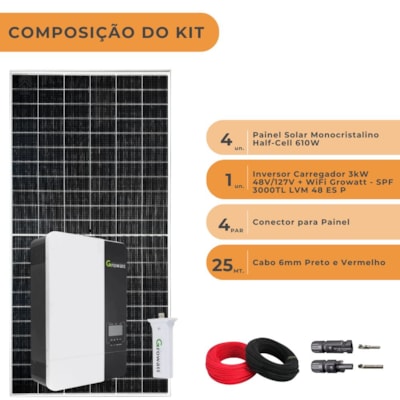 COMPOSIÇÃO DO KIT

4 un. Painel Solar Monocristalino Half-Cell 610W

1 un. Inversor Carregador 3kW 48V/127V + WiFi Growatt - SPF 3000TL LVM 48 ES P

4 PAR Conector para Painel

25 MT. Cabo 6mm Preto e Vermelho

Growatt

Growatt