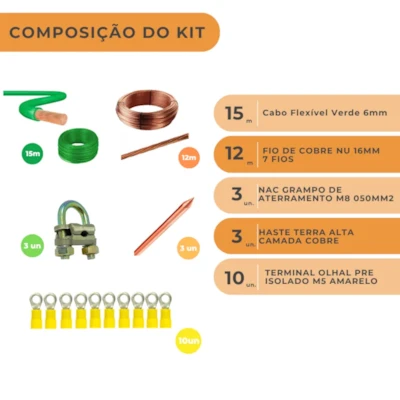 COMPOSIÇÃO DO KIT

15m

12m

3 un

3 un

10un

15 m Cabo Flexível Verde 6mm

12 m FIO DE COBRE NU 16MM 7 FIOS

3 un. NAC GRAMPO DE ATERRAMENTO M8 050MM2

3 un. HASTE TERRA ALTA CAMADA COBRE

10 un. TERMINAL OLHAL PRE ISOLADO M5 AMARELO