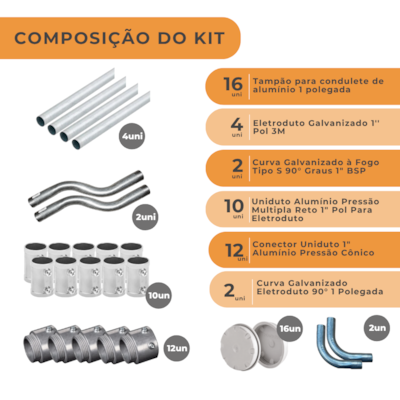 COMPOSIÇÃO DO KIT

4uni

2uni

10un

12un

16 uni Tampão para condulete de alumínio 1 polegada

4 uni Eletroduto Galvanizado 1'' Pol 3M

2 uni Curva Galvanizado à Fogo Tipo S 90° Graus 1" BSP

10 uni Uniduto Alumínio Pressão Multipla Reto 1" Pol Para Eletroduto

12 uni Conector Uniduto 1" Alumínio Pressão Cônico

2 uni Curva Galvanizado Eletroduto 90° 1 Polegada

16un

2un