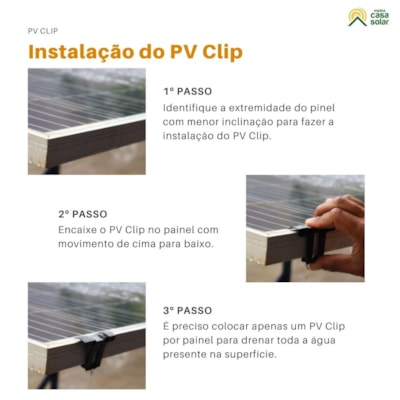 minha
casa
solar

PV CLIP

Instalação do PV Clip

1º PASSO
Identifique a extremidade do pinel com menor inclinação para fazer a instalação do PV Clip.

2º PASSO
Encaixe o PV Clip no painel com movimento de cima para baixo.

3º PASSO
É preciso colocar apenas um PV Clip por painel para drenar toda a água presente na superfície.