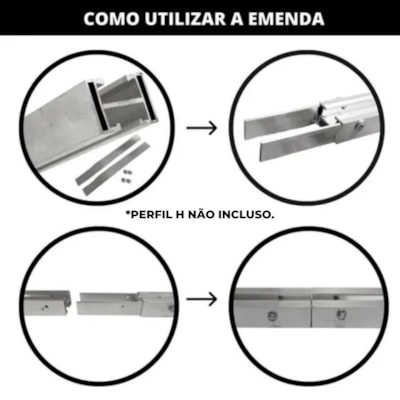 COMO UTILIZAR A EMENDA

*PERFIL H NÃO INCLUSO.